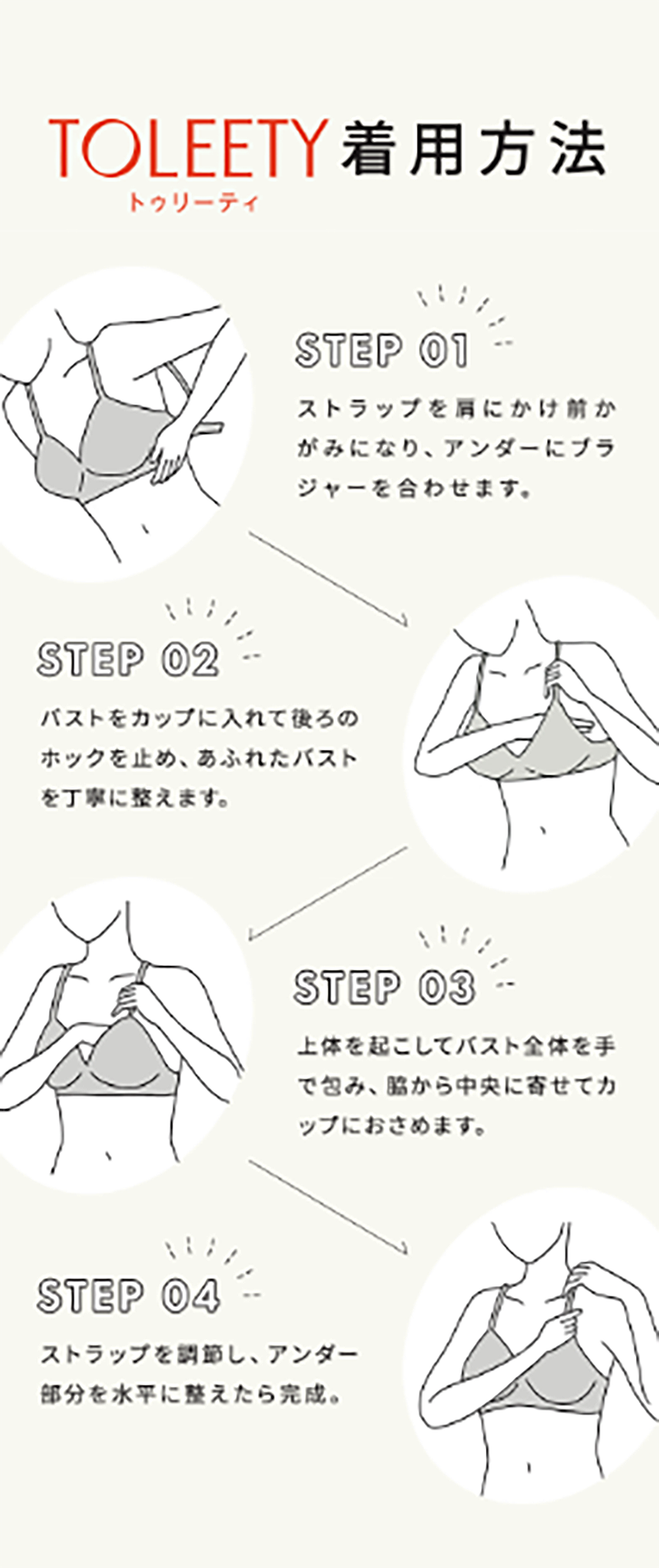 TOLEETY 着用方法
トゥリーティ

STEP 01
ストラップを肩にかけ前かがみになり、アンダーにブラジャーを合わせます。

STEP 02
バストをカップに入れて後ろのホックを止め、あふれたバストを丁寧に整えます。

STEP 03
上体を起こしてバスト全体を手で包み、脇から中央に寄せてカップにおさめます。

STEP 04
ストラップを調節し、アンダー部分を水平に整えたら完成。